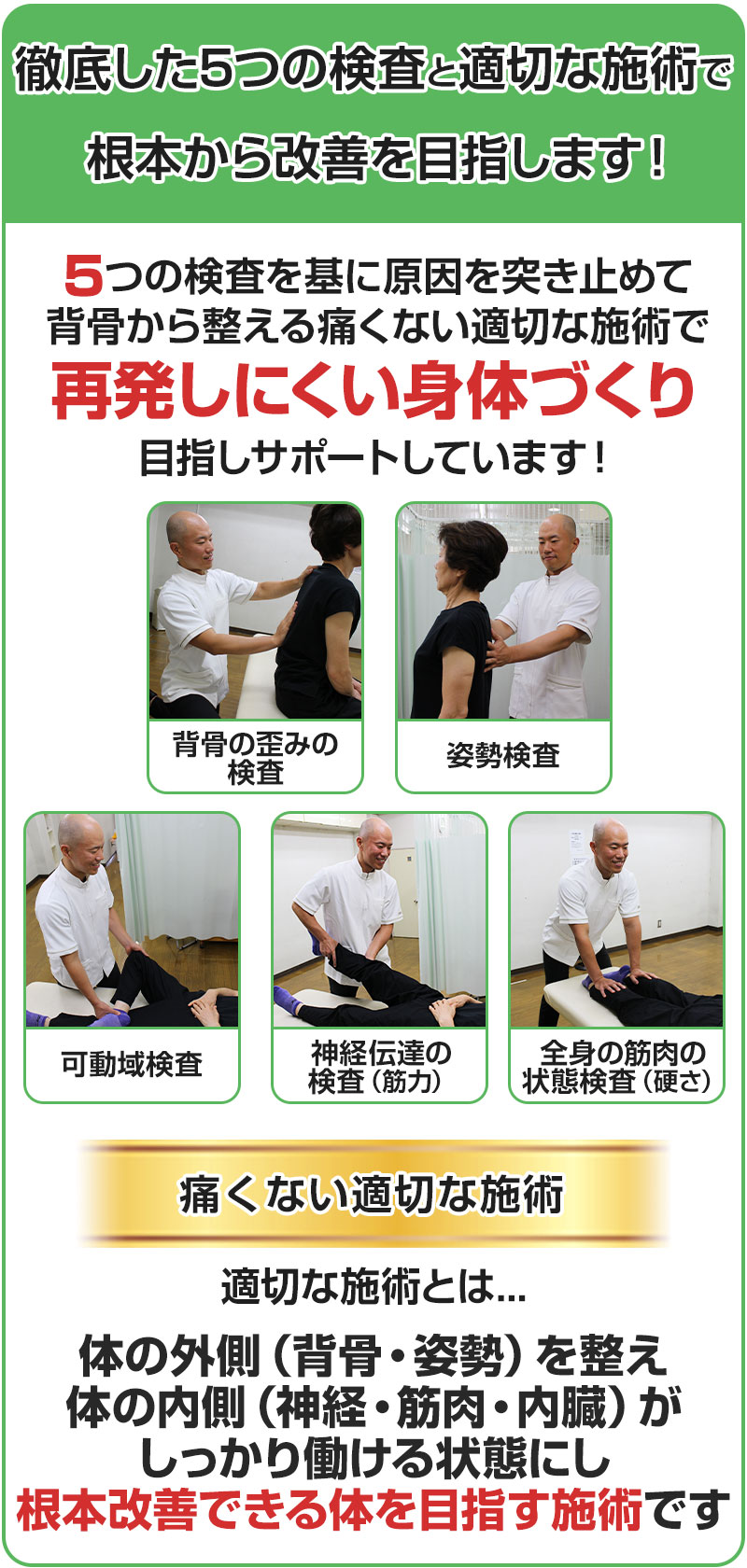 徹底した5つの検査と適切な施術で
根本から改善を目指します！

5つの検査を基に原因を突き止めて
背骨から整える痛くない適切な施術で
再発しにくい身体づくり
目指しサポートしています！

背骨の歪みの検査

姿勢検査

可動域検査

神経伝達の検査（筋力）

全身の筋肉の状態検査（硬さ）

痛くない適切な施術

適切な施術とは…

体の外側（背骨・姿勢）を整え
体の内側（神経・筋肉・内臓）が
しっかり働ける状態にし
根本改善できる体を目指す施術です